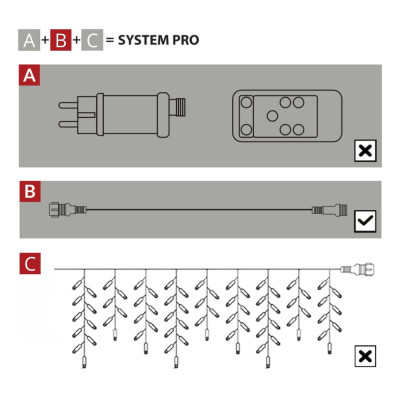 A + B + C = SYSTEM PRO

A

B

C