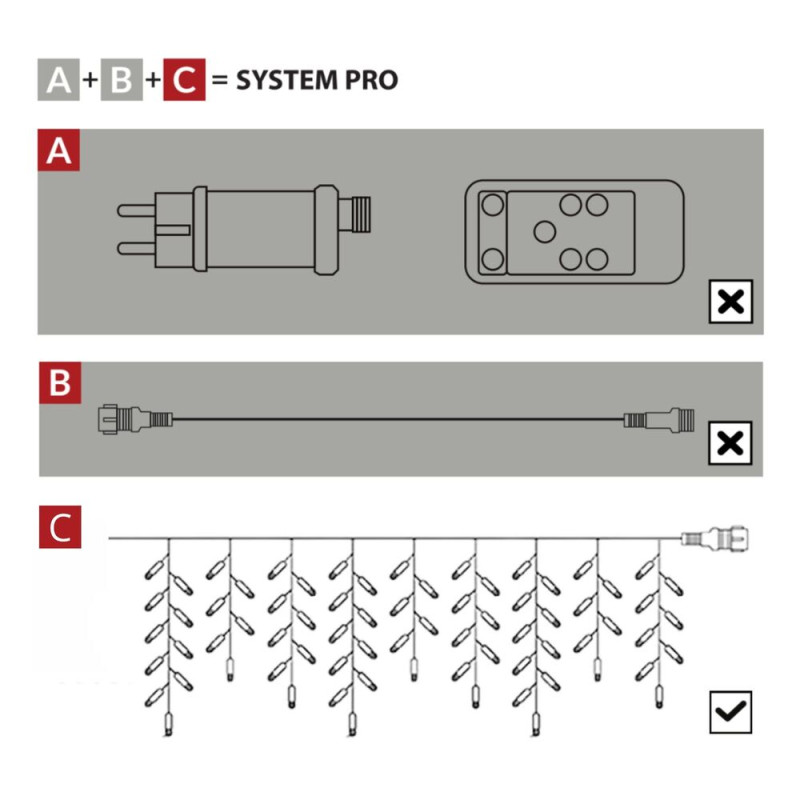 A + B + C = SYSTEM PRO

A

B

C