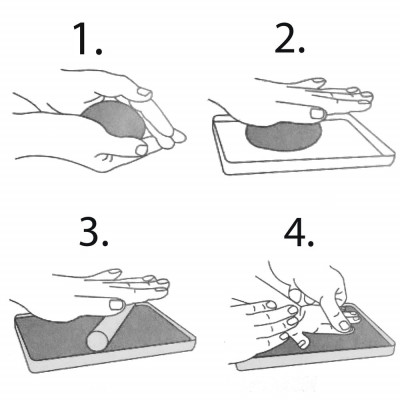 1.

2.

3.

4.